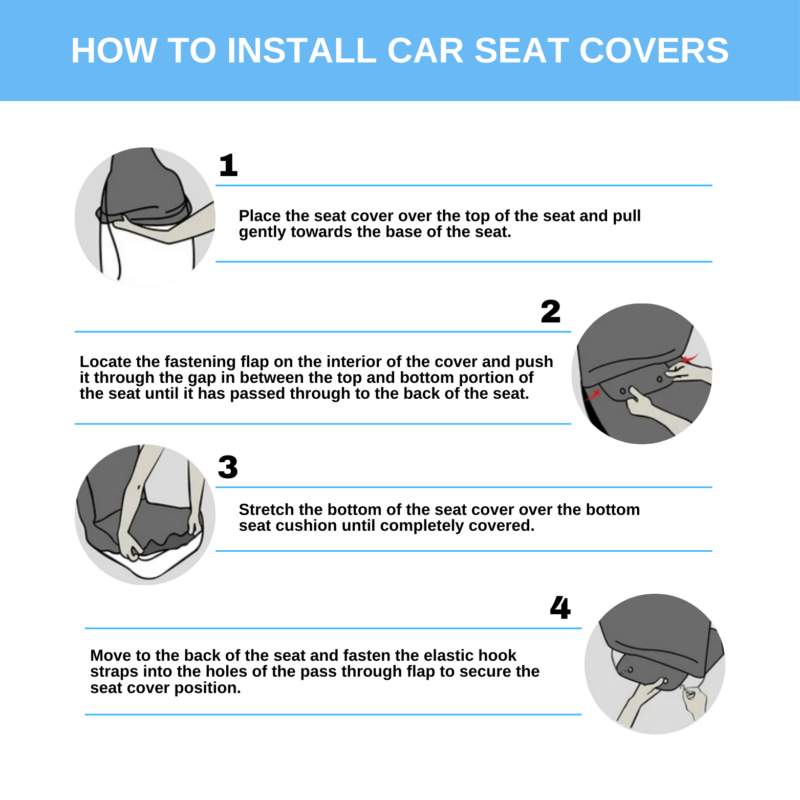 HOW TO INSTALL CAR SEAT COVERS

1

Place the seat cover over the top of the seat and pull gently towards the base of the seat.

2

Locate the fastening flap on the interior of the cover and push it through the gap in between the top and bottom portion of the seat until it has passed through to the back of the seat.

3

Stretch the bottom of the seat cover over the bottom seat cushion until completely covered.

4

Move to the back of the seat and fasten the elastic hook straps into the holes of the pass through flap to secure the seat cover position.